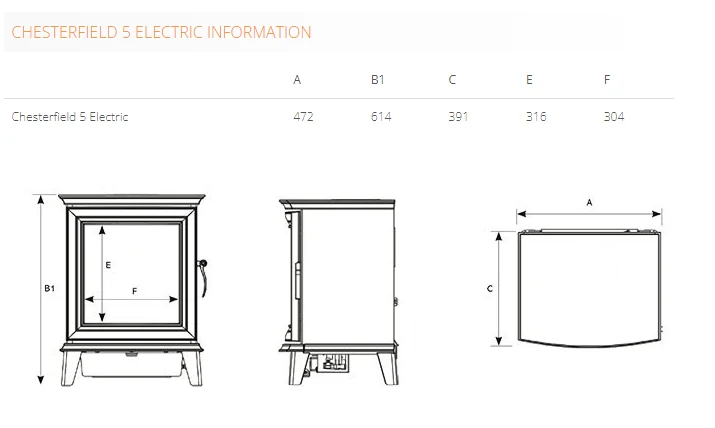 CHESTERFIELD 5 ELECTRIC INFORMATION

| | A | B1 | C | E | F |
|---|---|---|---|---|---|
| Chesterfield 5 Electric | 472 | 614 | 391 | 316 | 304 |

B1

E

F

A

C